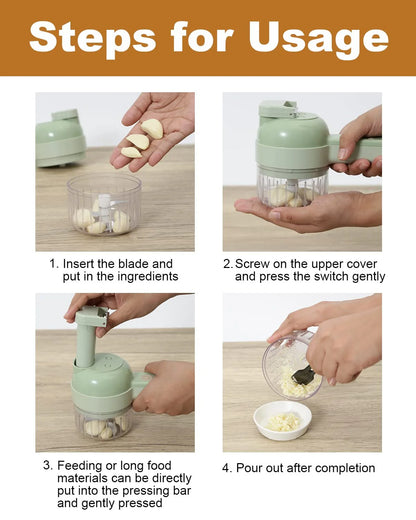 Steps for Usage

1. Insert the blade and put in the ingredients

2. Screw on the upper cover and press the switch gently

3. Feeding or long food materials can be directly put into the pressing bar and gently pressed

4. Pour out after completion